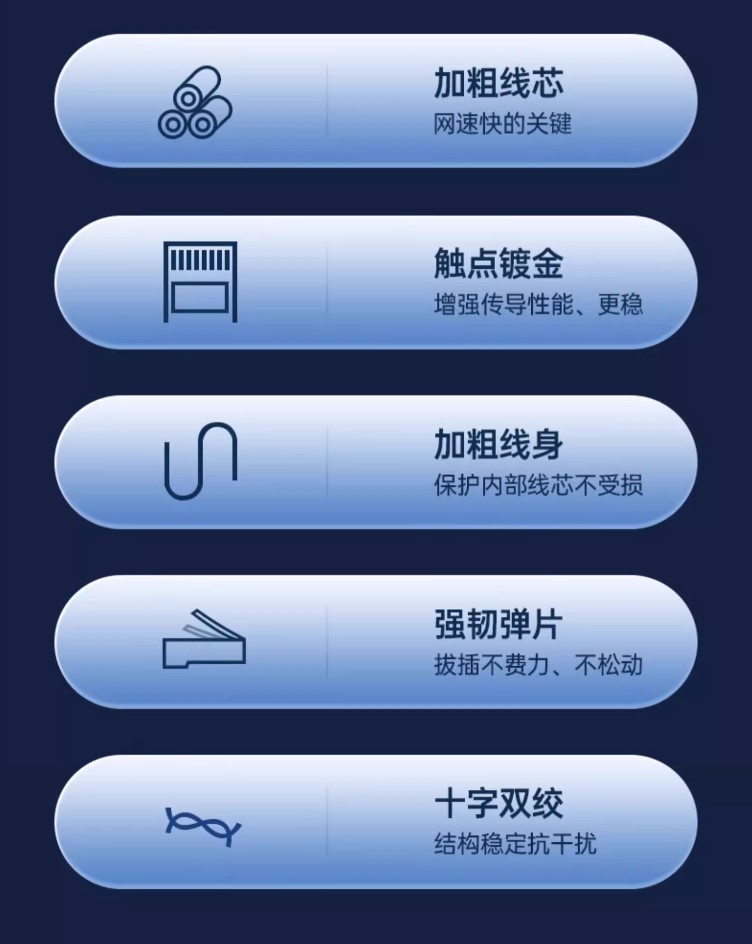 加粗线芯
网速快的关键

触点镀金
增强传导性能、更稳

加粗线身
保护内部线芯不受损

强韧弹片
拔插不费力、不松动

十字双绞
结构稳定抗干扰